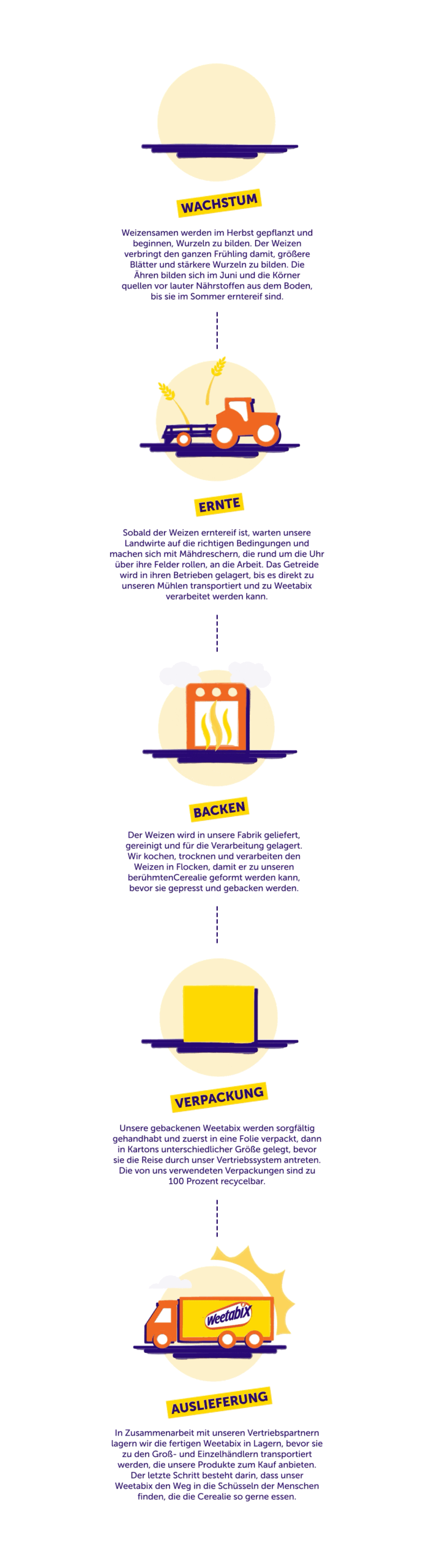 WACHSTUM

Weizensamen werden im Herbst gepflanzt und beginnen, Wurzeln zu bilden. Der Weizen verbringt den ganzen Frühling damit, größere Blätter und stärkere Wurzeln zu bilden. Die Ähren bilden sich im Juni und die Körner quellen vor lauter Nährstoffen aus dem Boden, bis sie im Sommer erntereif sind.

ERNTE

Sobald der Weizen erntereif ist, warten unsere Landwirte auf die richtigen Bedingungen und machen sich mit Mähdreschern, die rund um die Uhr über ihre Felder rollen, an die Arbeit. Das Getreide wird in ihren Betrieben gelagert, bis es direkt zu unseren Mühlen transportiert und zu Weetabix verarbeitet werden kann.

BACKEN

Der Weizen wird in unsere Fabrik geliefert, gereinigt und für die Verarbeitung gelagert. Wir kochen, trocknen und verarbeiten den Weizen in Flocken, damit er zu unseren berühmtenCerealie geformt werden kann, bevor sie gepresst und gebacken werden.

VERPACKUNG

Unsere gebackenen Weetabix werden sorgfältig gehandhabt und zuerst in eine Folie verpackt, dann in Kartons unterschiedlicher Größe gelegt, bevor sie die Reise durch unser Vertriebssystem antreten. Die von uns verwendeten Verpackungen sind zu 100 Prozent recycelbar.

Weetabix

AUSLIEFERUNG

In Zusammenarbeit mit unseren Vertriebspartnern lagern wir die fertigen Weetabix in Lagern, bevor sie zu den Groß- und Einzelhändlern transportiert werden, die unsere Produkte zum Kauf anbieten. Der letzte Schritt besteht darin, dass unser Weetabix den Weg in die Schüsseln der Menschen finden, die die Cerealie so gerne essen.